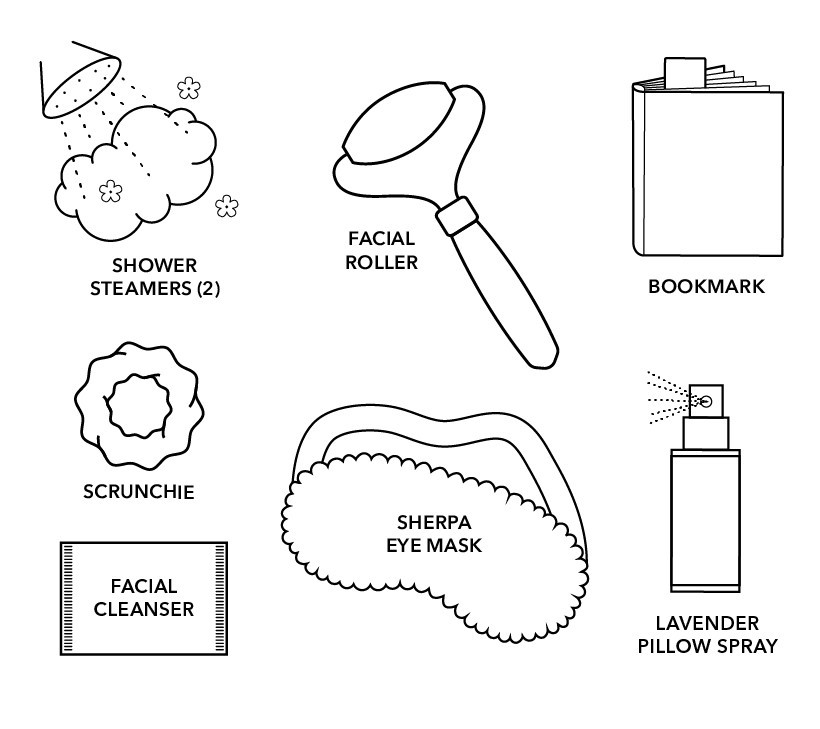 SHOWER STEAMERS (2)

FACIAL ROLLER

BOOKMARK

SCRUNCHIE

SHERPA EYE MASK

FACIAL CLEANSER

LAVENDER PILLOW SPRAY